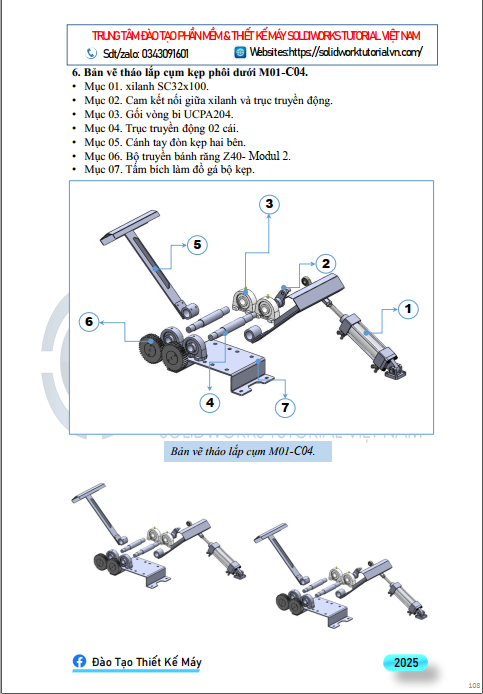 TRUNG TÂM ĐÀO TẠO PHẦN MỀM & THIẾT KẾ MÁY SOLIDWORKS TUTORIAL VIỆT NAM
Sdt/zalo: 0343091601 Websites:https://solidworktutorialvn.com/

6. Bản vẽ tháo lắp cụm kẹp phôi dưới M01-C04.
• Mục 01. xilanh SC32x100.
• Mục 02. Cam kết nối giữa xilanh và trục truyền động.
• Mục 03. Gối vòng bi UCPA204.
• Mục 04. Trục truyền động 02 cái.
• Mục 05. Cánh tay đòn kẹp hai bên.
• Mục 06. Bộ truyền bánh răng Z40- Modul 2.
• Mục 07. Tấm bích làm đồ gá bộ kẹp.

3
5
2
1
6
4
7

SOLIDWORKS TUTORIAL VIỆT NAM

Bản vẽ tháo lắp cụm M01-C04.

Đào Tạo Thiết Kế Máy
2025
108